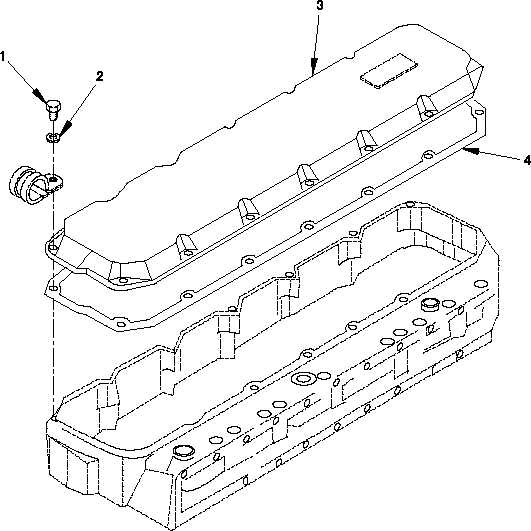 1
2
3
4